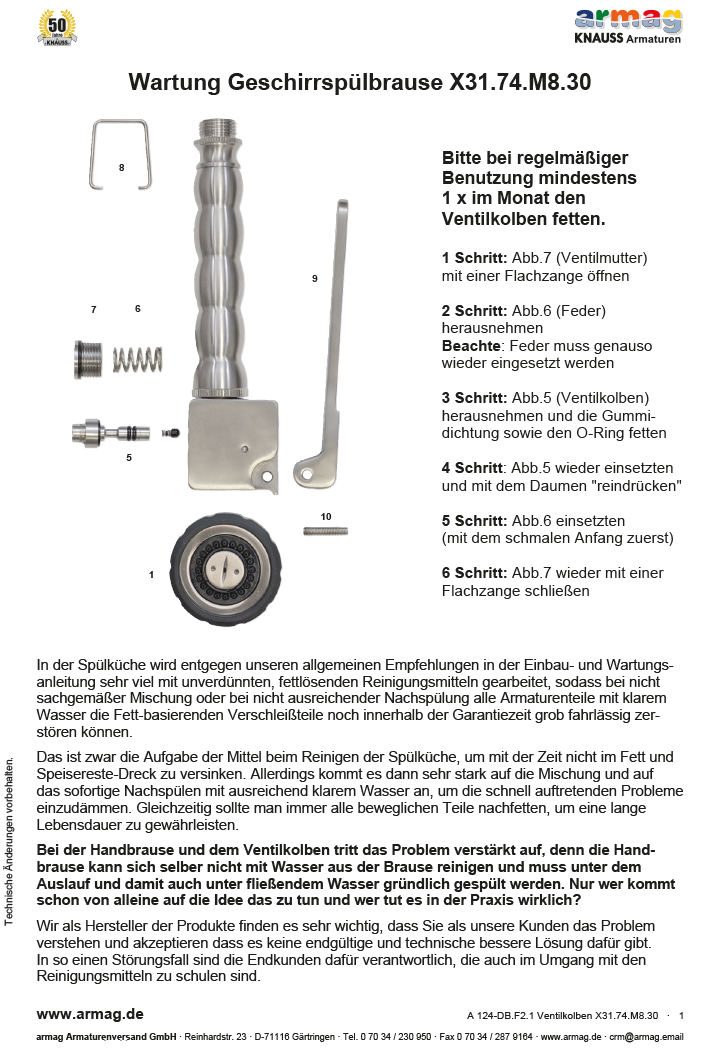 50 Jahre KNAUSS

armag
KNAUSS Armaturen

Wartung Geschirrspülbrause X31.74.M8.30

8

9

7 6

5

10

1

Bitte bei regelmäßiger Benutzung mindestens 1 x im Monat den Ventilkolben fetten.

1 Schritt: Abb.7 (Ventilmutter) mit einer Flachzange öffnen

2 Schritt: Abb.6 (Feder) herausnehmen
Beachte: Feder muss genauso wieder eingesetzt werden

3 Schritt: Abb.5 (Ventilkolben) herausnehmen und die Gummidichtung sowie den O-Ring fetten

4 Schritt: Abb.5 wieder einsetzten und mit dem Daumen "reindrücken"

5 Schritt: Abb.6 einsetzten (mit dem schmalen Anfang zuerst)

6 Schritt: Abb.7 wieder mit einer Flachzange schließen

In der Spülküche wird entgegen unseren allgemeinen Empfehlungen in der Einbau- und Wartungsanleitung sehr viel mit unverdünnten, fettlösenden Reinigungsmitteln gearbeitet, sodass bei nicht sachgemäßer Mischung oder bei nicht ausreichender Nachspülung alle Armaturenteile mit klarem Wasser die Fett-basierenden Verschleißteile noch innerhalb der Garantiezeit grob fahrlässig zerstören können.

Das ist zwar die Aufgabe der Mittel beim Reinigen der Spülküche, um mit der Zeit nicht im Fett und Speisereste-Dreck zu versinken. Allerdings kommt es dann sehr stark auf die Mischung und auf das sofortige Nachspülen mit ausreichend klarem Wasser an, um die schnell auftretenden Probleme einzudämmen. Gleichzeitig sollte man immer alle beweglichen Teile nachfetten, um eine lange Lebensdauer zu gewährleisten.

Bei der Handbrause und dem Ventilkolben tritt das Problem verstärkt auf, denn die Handbrause kann sich selber nicht mit Wasser aus der Brause reinigen und muss unter dem Auslauf und damit auch unter fließendem Wasser gründlich gespült werden. Nur wer kommt schon von alleine auf die Idee das zu tun und wer tut es in der Praxis wirklich?

Wir als Hersteller der Produkte finden es sehr wichtig, dass Sie als unsere Kunden das Problem verstehen und akzeptieren dass es keine endgültige und technische bessere Lösung dafür gibt.
In so einen Störungsfall sind die Endkunden dafür verantwortlich, die auch im Umgang mit den Reinigungsmitteln zu schulen sind.

Technische Änderungen vorbehalten.

www.armag.de
A 124-DB.F2.1 Ventilkolben X31.74.M8.30 · 1

armag Armaturenversand GmbH · Reinhardstr. 23 · D-71116 Gärtringen · Tel. 0 70 34 / 230 950 · Fax 0 70 34 / 287 9164 · www.armag.de · crm@armag.email